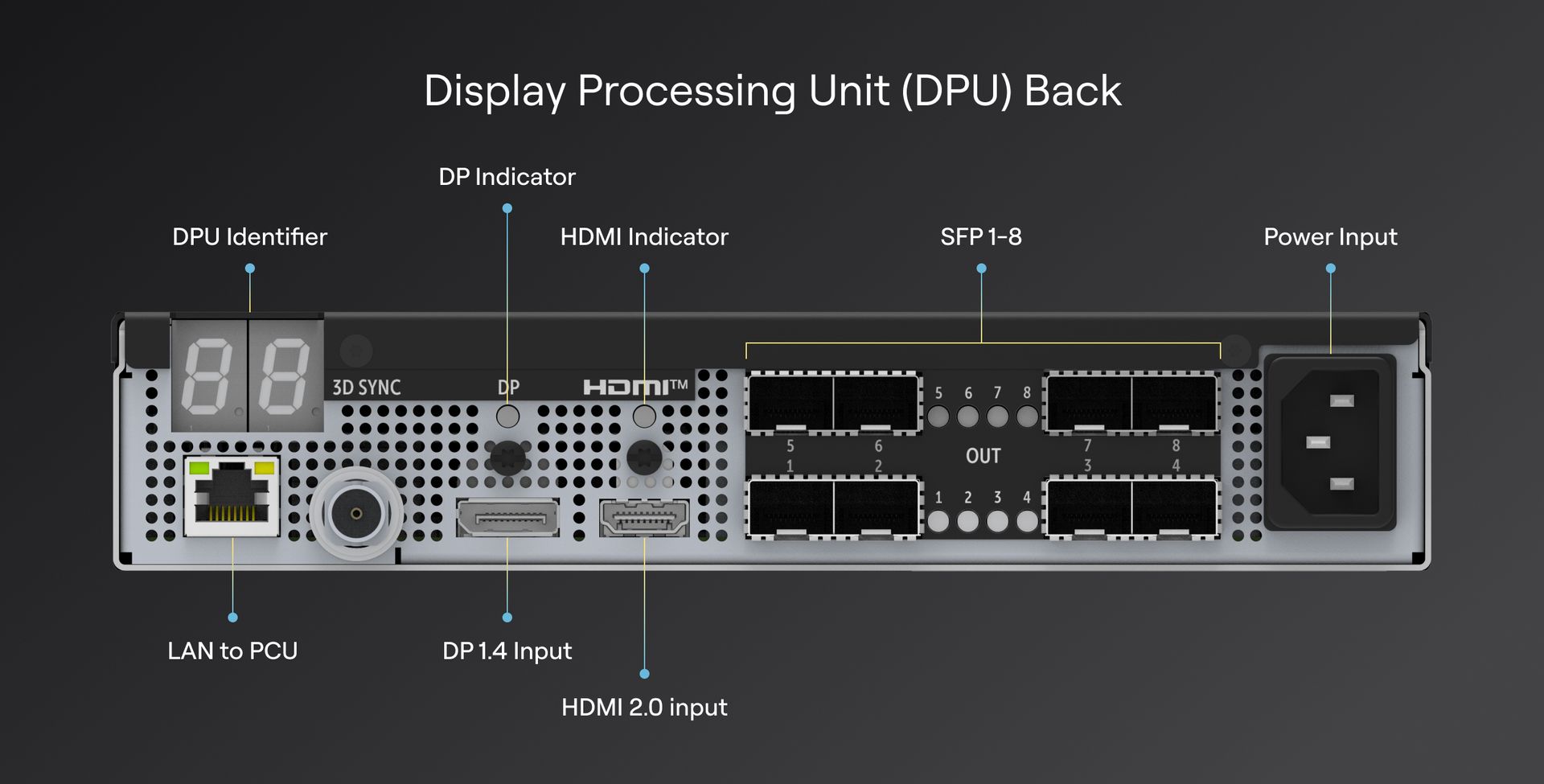 Display Processing Unit (DPU) Back

DP Indicator

DPU Identifier

HDMI Indicator

SFP 1-8

Power Input

88

3D SYNC

DP

HDMI™

5 6 7 8

5 6

1 2

OUT

7 8

3 4

1 2 3 4

LAN to PCU

DP 1.4 Input

HDMI 2.0 input