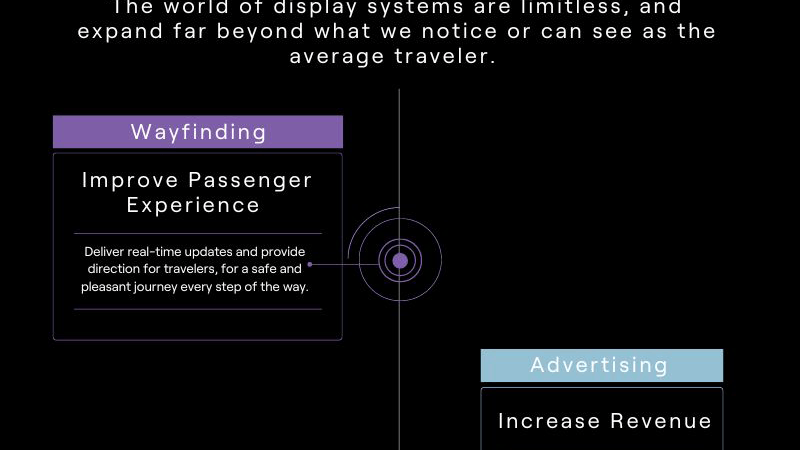 The world of display systems are limitless, and expand far beyond what we notice or can see as the average traveler.

Wayfinding

Improve Passenger Experience

Deliver real-time updates and provide direction for travelers, for a safe and pleasant journey every step of the way.

Advertising

Increase Revenue